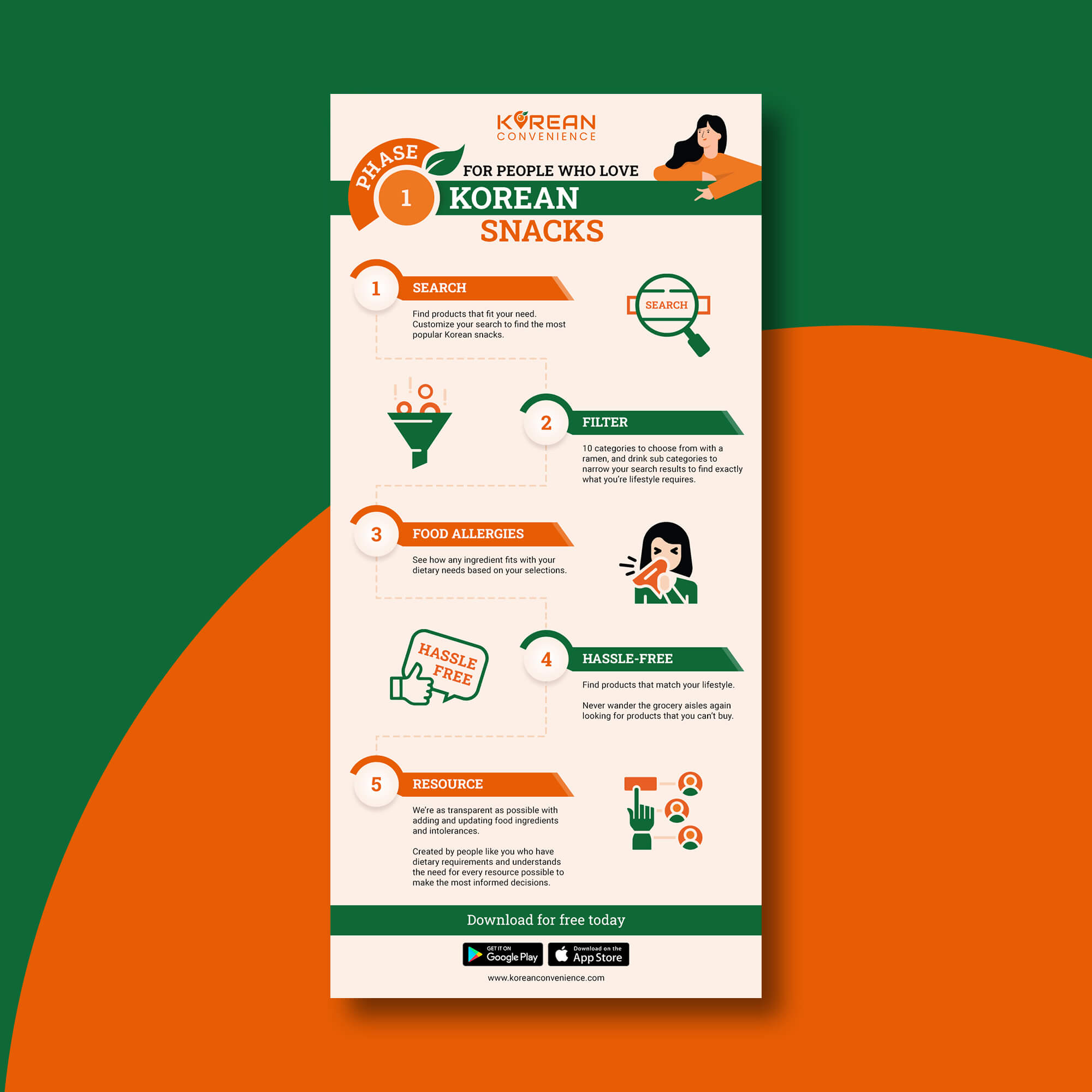 KOREAN
CONVENIENCE

PHASE 1

FOR PEOPLE WHO LOVE
KOREAN
SNACKS

1 SEARCH

Find products that fit your need. Customize your search to find the most popular Korean snacks.

SEARCH

2 FILTER

10 categories to choose from with a ramen, and drink sub categories to narrow your search results to find exactly what you're lifestyle requires.

3 FOOD ALLERGIES

See how any ingredient fits with your dietary needs based on your selections.

HASSLE FREE

4 HASSLE-FREE

Find products that match your lifestyle.

Never wander the grocery aisles again looking for products that you can't buy.

5 RESOURCE

We're as transparent as possible with adding and updating food ingredients and intolerances.

Created by people like you who have dietary requirements and understands the need for every resource possible to make the most informed decisions.

Download for free today

GET IT ON Google Play
Download on the App Store

www.koreanconvenience.com